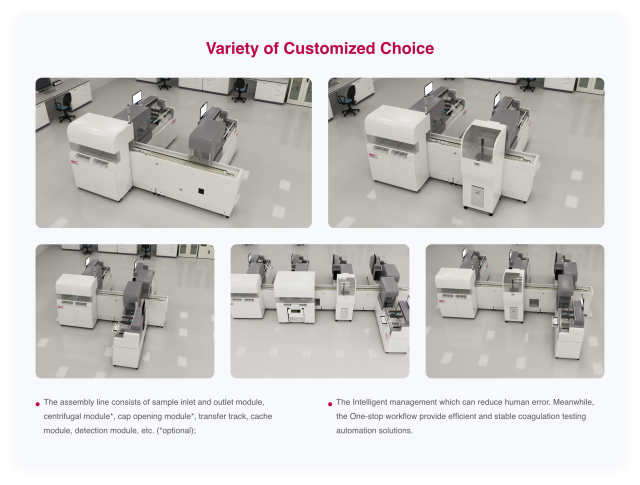 Variety of Customized Choice

• The assembly line consists of sample inlet and outlet module, centrifugal module*, cap opening module*, transfer track, cache module, detection module, etc. (*optional);

• The Intelligent management which can reduce human error. Meanwhile, the One-stop workflow provide efficient and stable coagulation testing automation solutions.